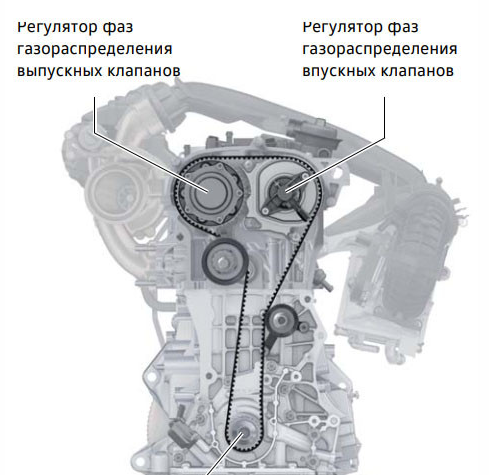 Регулятор фаз газораспределения выпускных клапанов

Регулятор фаз газораспределения впускных клапанов