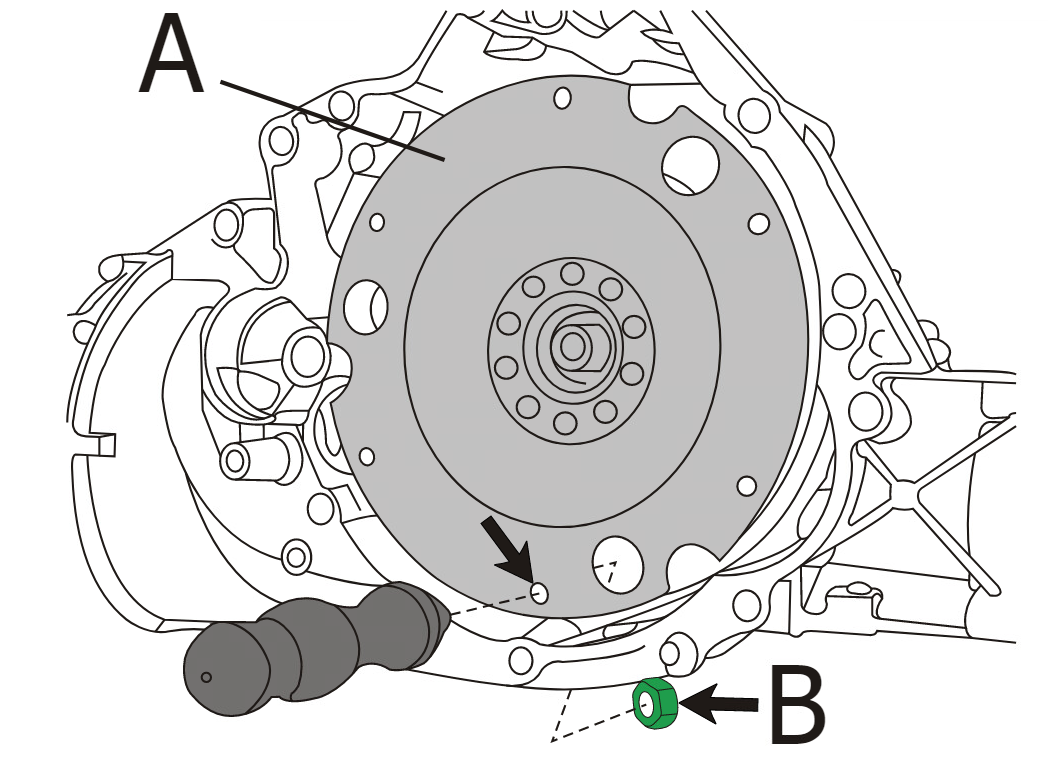 A
B