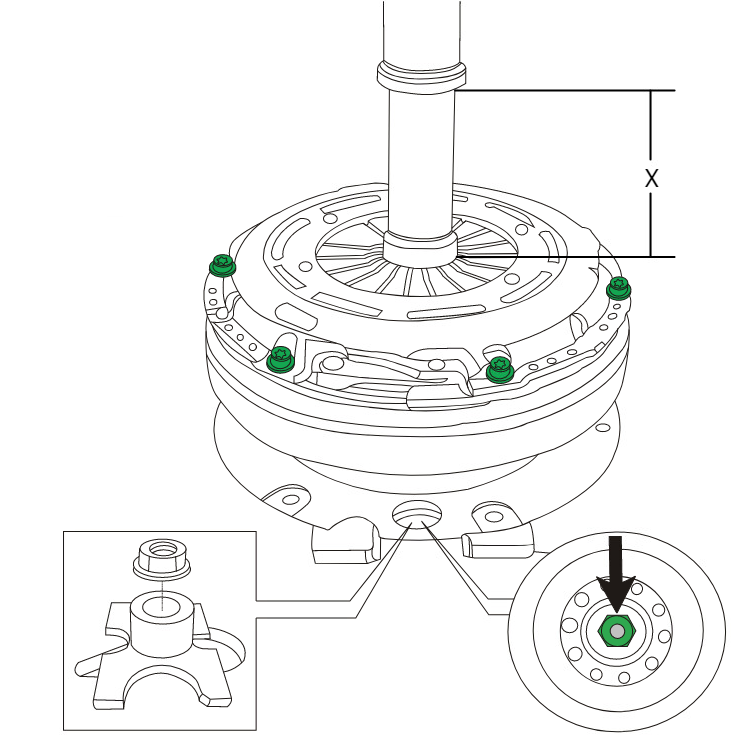 X