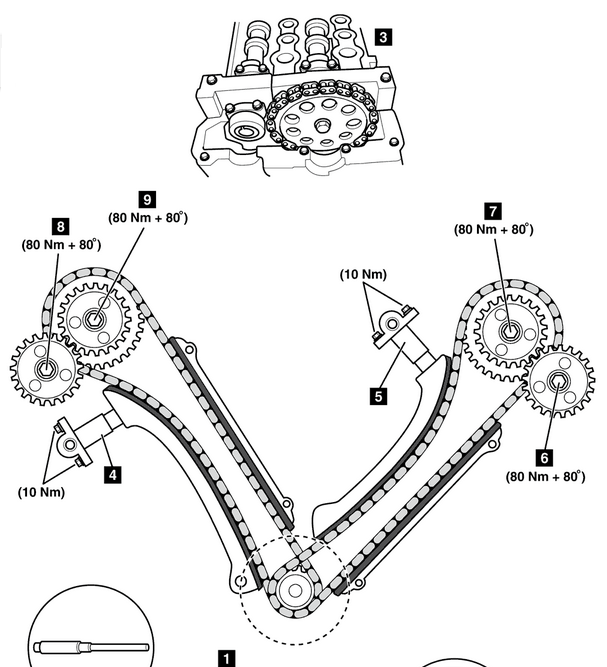 3

9
(80 Nm + 80°)

8
(80 Nm + 80°)

7
(80 Nm + 80°)

(10 Nm)

5

4

(10 Nm)

6
(80 Nm + 80°)

1