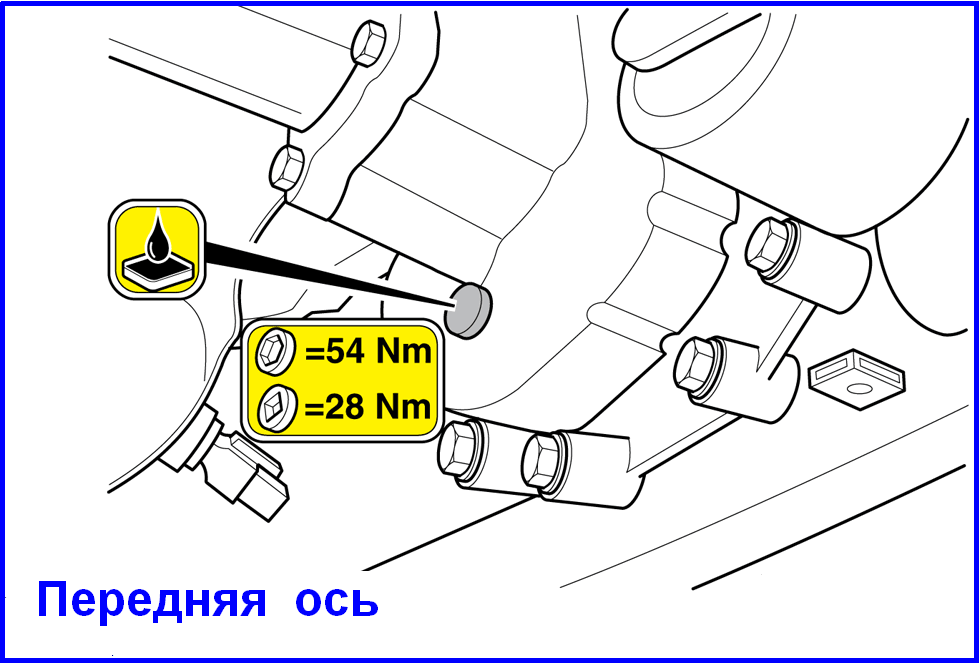 =54 Nm
=28 Nm

Передняя ось