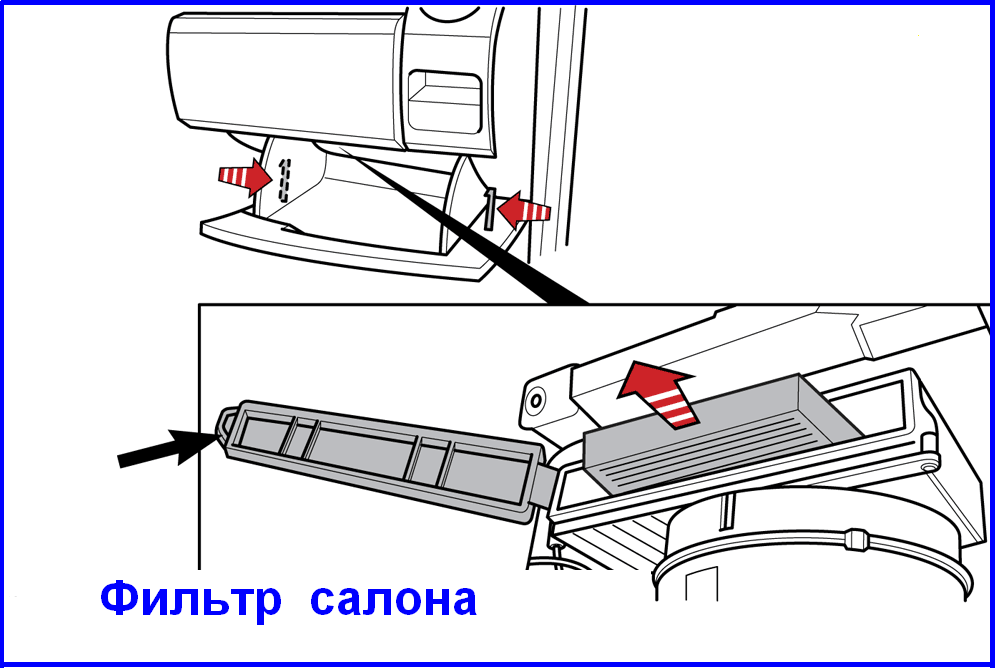 Фильтр салона